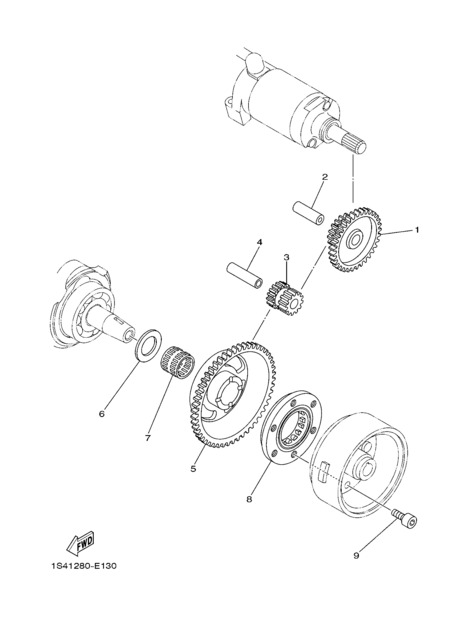 2
1
4
3
6
7
5
8
9
FWD
1S41280-E130